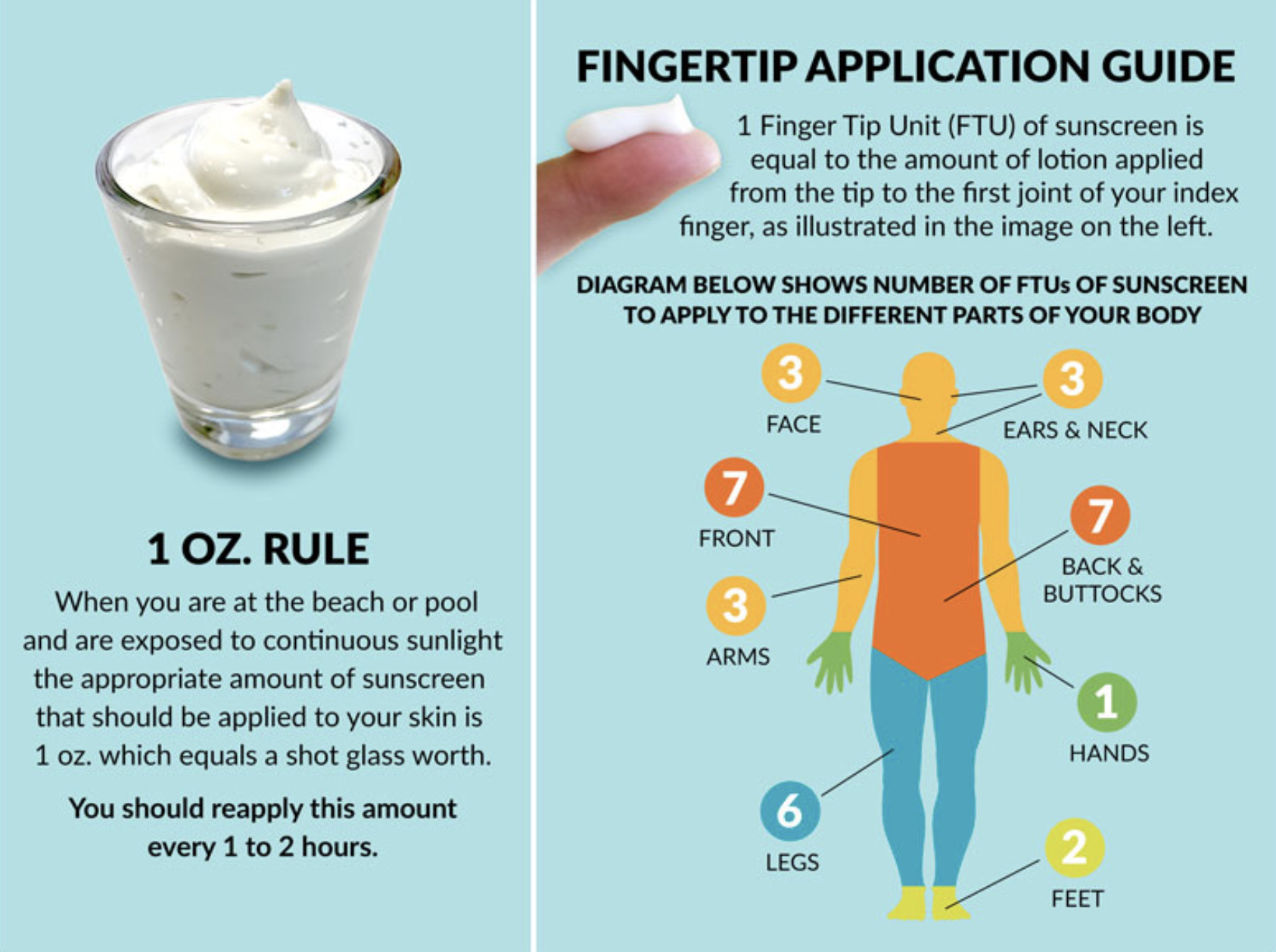 1 OZ. RULE

When you are at the beach or pool and are exposed to continuous sunlight the appropriate amount of sunscreen that should be applied to your skin is 1 oz. which equals a shot glass worth.

You should reapply this amount every 1 to 2 hours.

FINGERTIP APPLICATION GUIDE

1 Finger Tip Unit (FTU) of sunscreen is equal to the amount of lotion applied from the tip to the first joint of your index finger, as illustrated in the image on the left.

DIAGRAM BELOW SHOWS NUMBER OF FTUs OF SUNSCREEN TO APPLY TO THE DIFFERENT PARTS OF YOUR BODY

3
FACE

3
EARS & NECK

7
FRONT

7
BACK & BUTTOCKS

3
ARMS

1
HANDS

6
LEGS

2
FEET